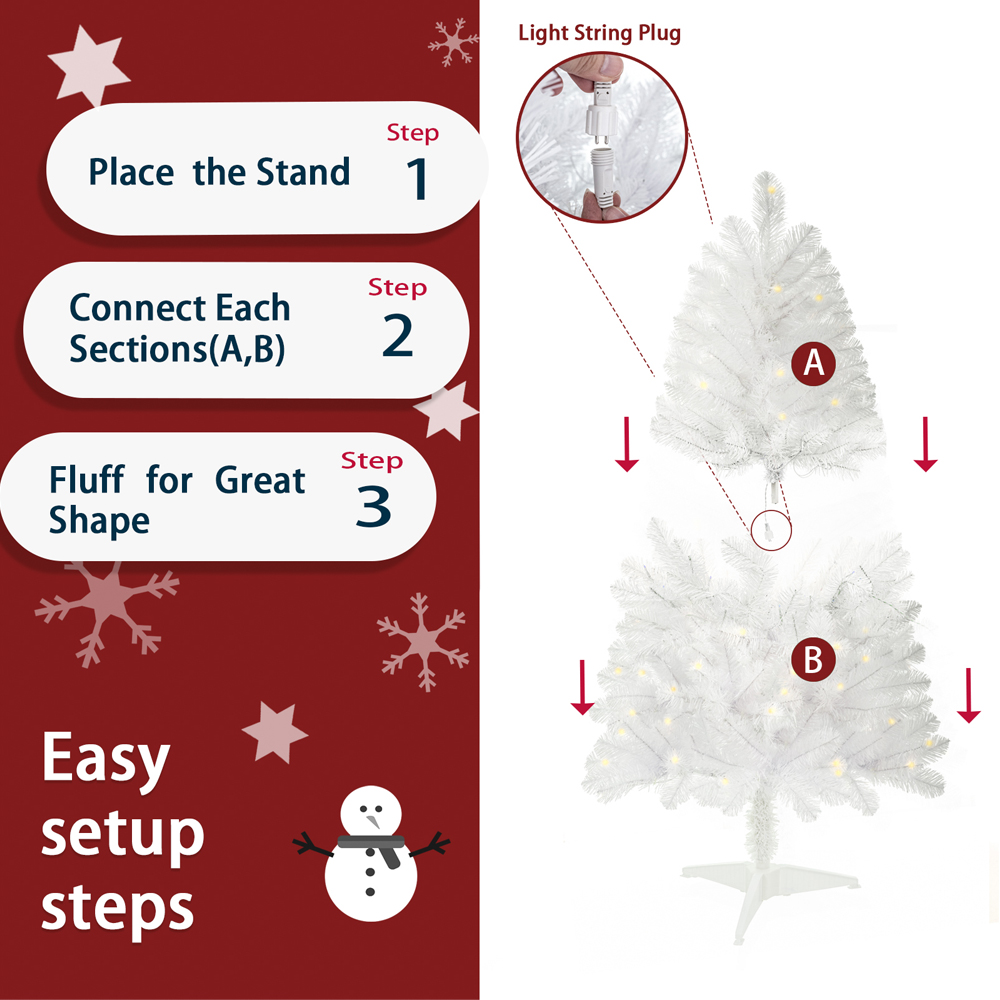 Place the Stand
Step
1

Connect Each Sections(A,B)
Step
2

Fluff for Great Shape
Step
3

Easy setup steps

Light String Plug

A

B