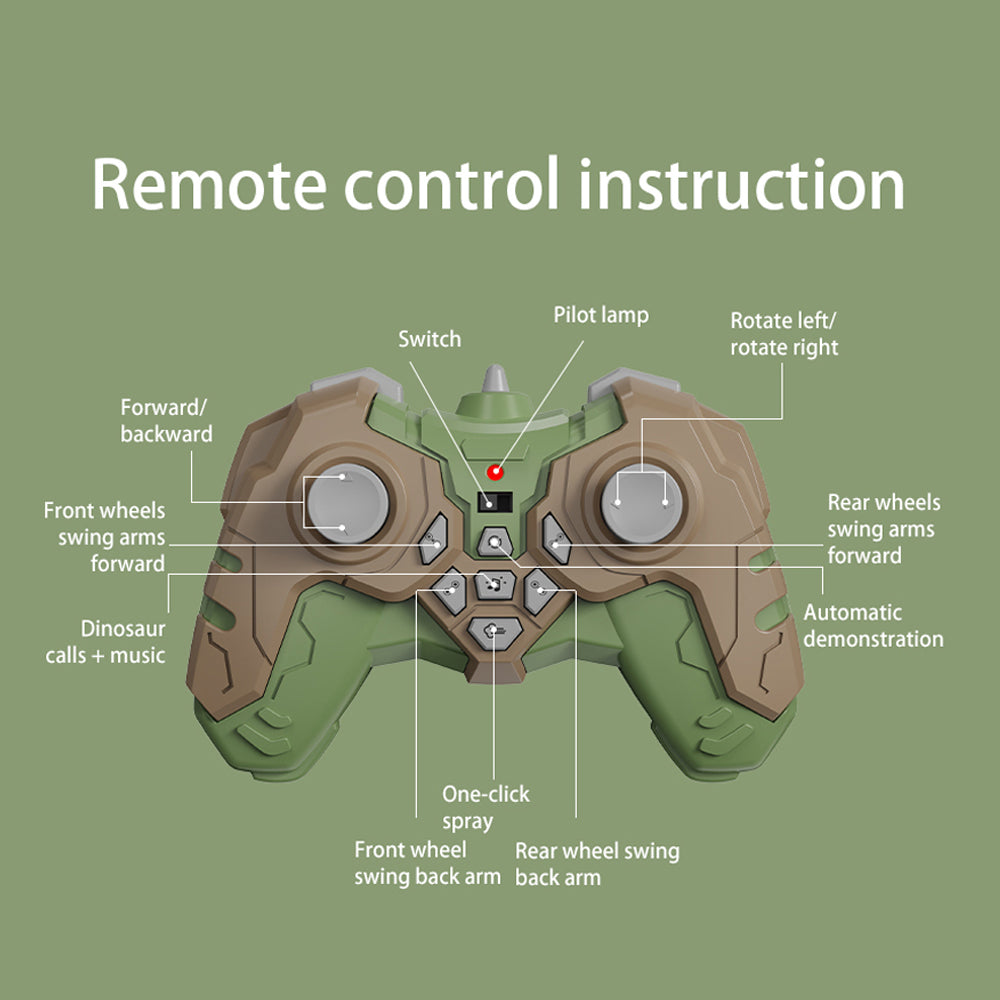 Remote control instruction

Switch

Pilot lamp

Rotate left/ rotate right

Forward/ backward

Front wheels swing arms forward

Rear wheels swing arms forward

Dinosaur calls + music

Automatic demonstration

One-click spray

Front wheel swing back arm

Rear wheel swing back arm