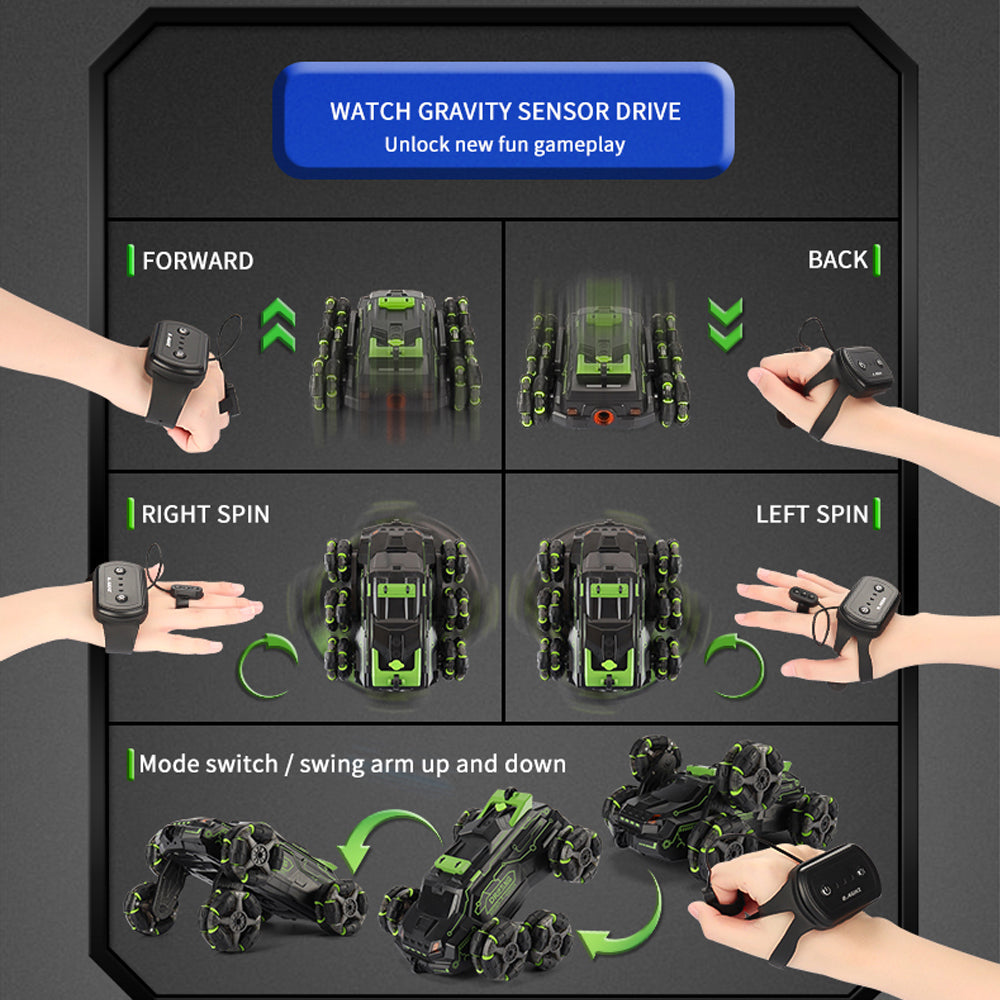 WATCH GRAVITY SENSOR DRIVE
Unlock new fun gameplay

FORWARD

BACK

RIGHT SPIN

LEFT SPIN

Mode switch / swing arm up and down