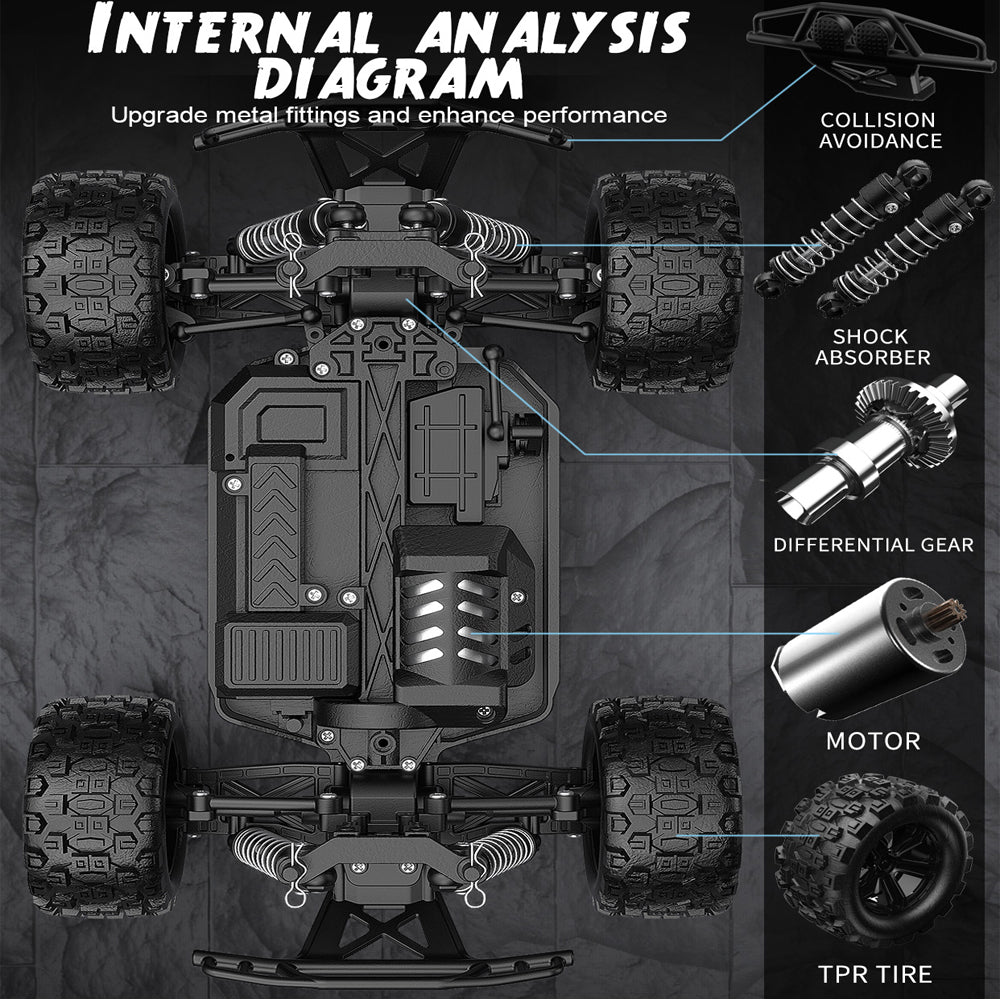 INTERNAL ANALYSIS DIAGRAM

Upgrade metal fittings and enhance performance

COLLISION AVOIDANCE

SHOCK ABSORBER

DIFFERENTIAL GEAR

MOTOR

TPR TIRE