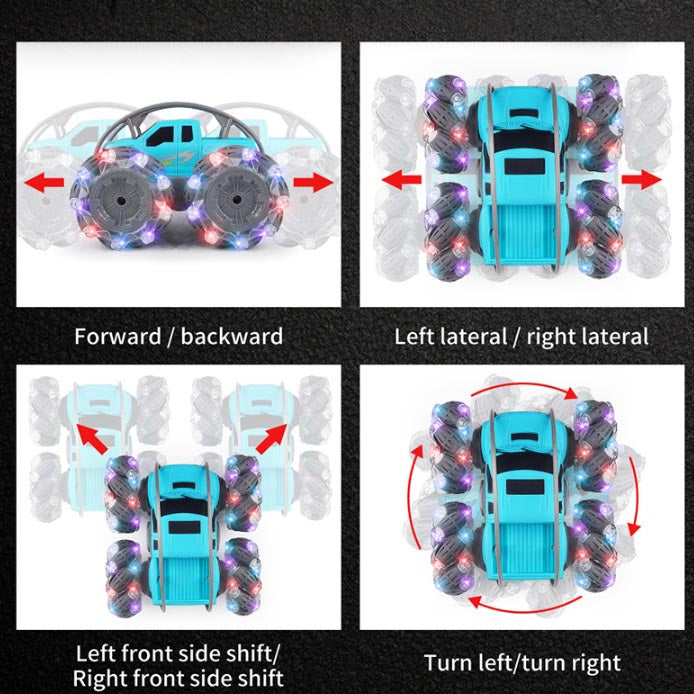 Forward / backward

Left lateral / right lateral

Left front side shift/
Right front side shift

Turn left/turn right