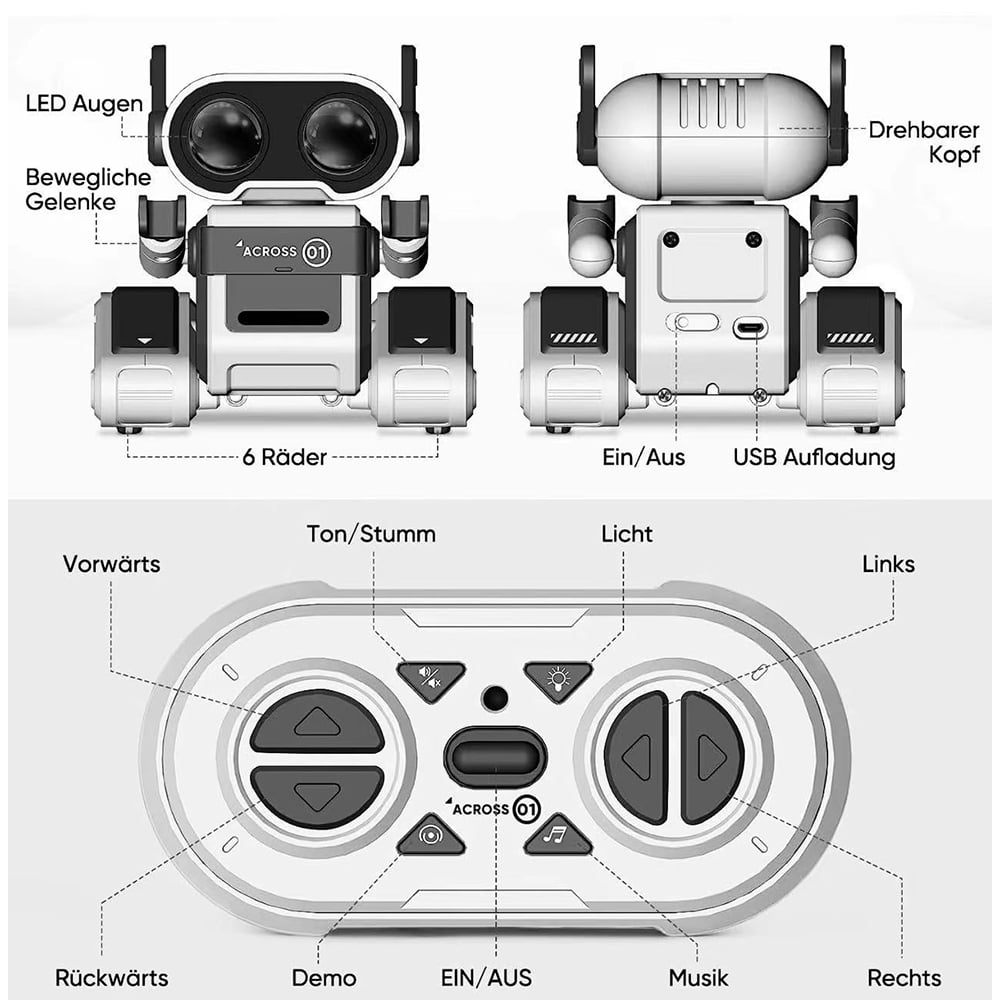 LED Augen

Bewegliche Gelenke

ACROSS 01

6 Räder

Drehbarer Kopf

Ein/Aus

USB Aufladung

Ton/Stumm

Licht

Vorwärts

Links

ACROSS 01

Rückwärts

Demo

EIN/AUS

Musik

Rechts