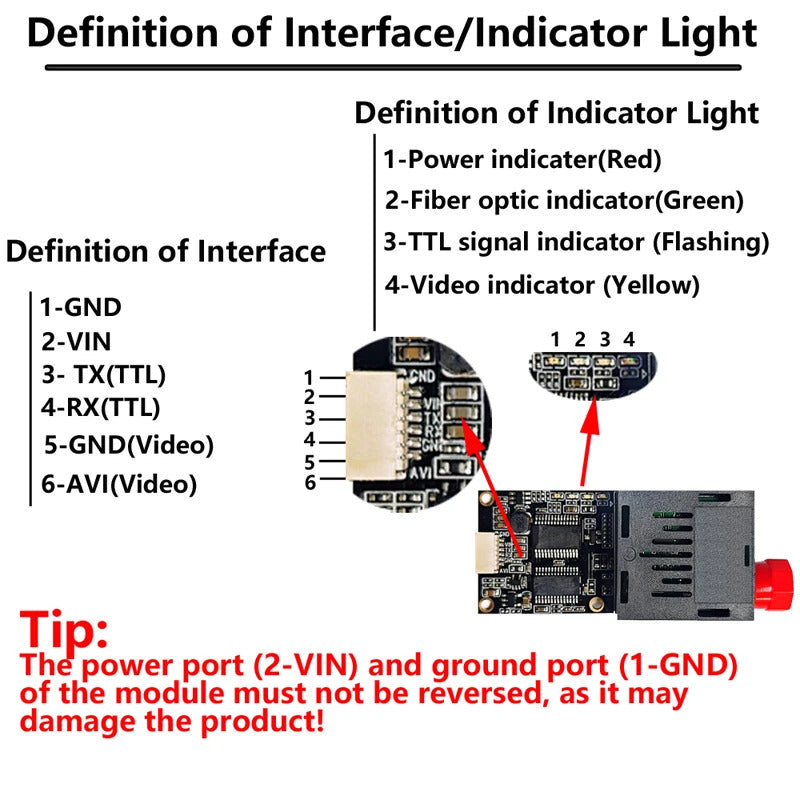 Definition of Interface/Indicator Light

Definition of Indicator Light

1-Power indicater(Red)
2-Fiber optic indicator(Green)
3-TTL signal indicator (Flashing)
4-Video indicator (Yellow)

Definition of Interface

1-GND
2-VIN
3- TX(TTL)
4-RX(TTL)
5-GND(Video)
6-AVI(Video)

1
2
3
4
5
6

GND
VIN
TX
RX
GND
AVI

1 2 3 4

Tip:
The power port (2-VIN) and ground port (1-GND) of the module must not be reversed, as it may damage the product!